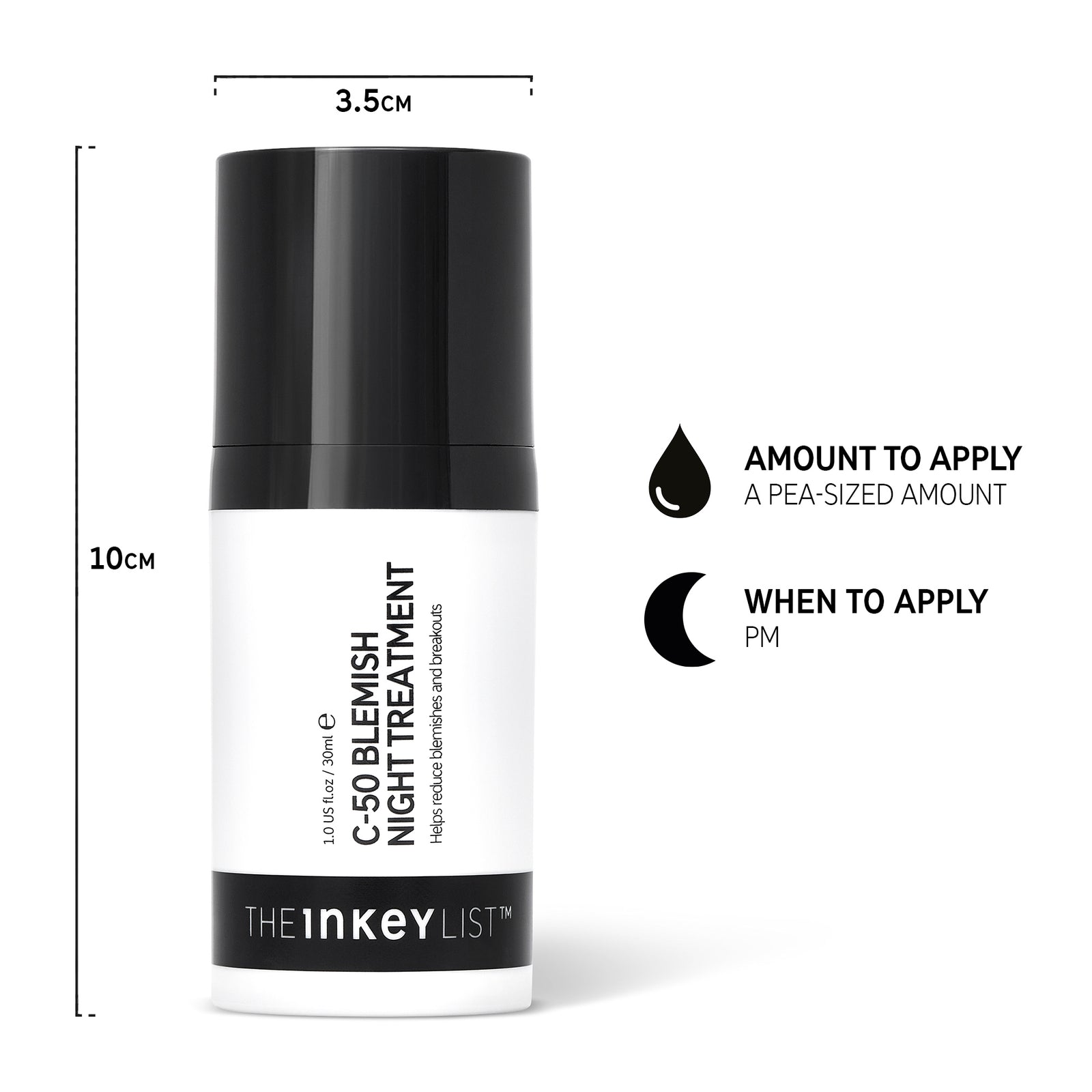 3.5CM

10CM

1.0 US fl.oz / 30ml ℮
C-50 BLEMISH NIGHT TREATMENT
Helps reduce blemishes and breakouts

THE INKEY LIST™

AMOUNT TO APPLY
A PEA-SIZED AMOUNT

WHEN TO APPLY
PM